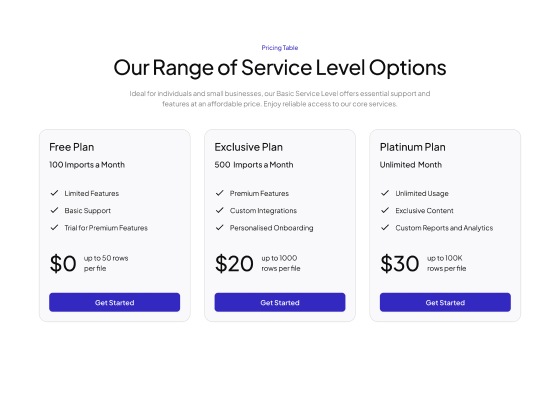 Pricing Table

Our Range of Service Level Options

Ideal for individuals and small businesses, our Basic Service Level offers essential support and features at an affordable price. Enjoy reliable access to our core services.

Free Plan

100 Imports a Month

✓ Limited Features

✓ Basic Support

✓ Trial for Premium Features

$0 up to 50 rows per file

Get Started

Exclusive Plan

500 Imports a Month

✓ Premium Features

✓ Custom Integrations

✓ Personalised Onboarding

$20 up to 1000 rows per file

Get Started

Platinum Plan

Unlimited Month

✓ Unlimited Usage

✓ Exclusive Content

✓ Custom Reports and Analytics

$30 up to 100K rows per file

Get Started