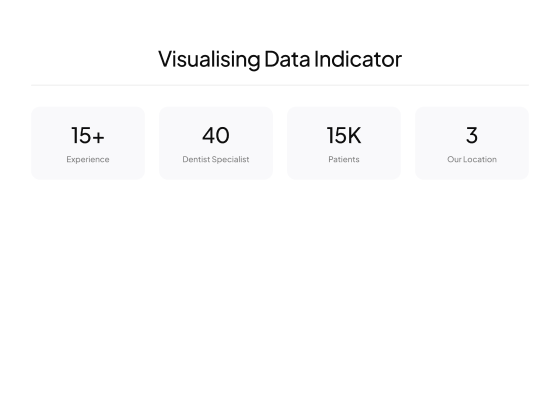 Visualising Data Indicator

15+
Experience

40
Dentist Specialist

15K
Patients

3
Our Location