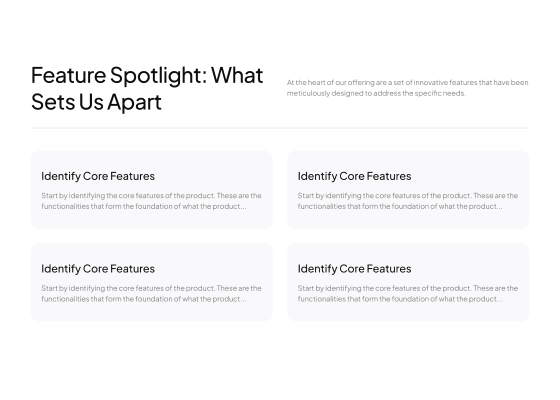 Feature Spotlight: What Sets Us Apart

At the heart of our offering are a set of innovative features that have been meticulously designed to address the specific needs.

Identify Core Features

Start by identifying the core features of the product. These are the functionalities that form the foundation of what the product...

Identify Core Features

Start by identifying the core features of the product. These are the functionalities that form the foundation of what the product...

Identify Core Features

Start by identifying the core features of the product. These are the functionalities that form the foundation of what the product...

Identify Core Features

Start by identifying the core features of the product. These are the functionalities that form the foundation of what the product...