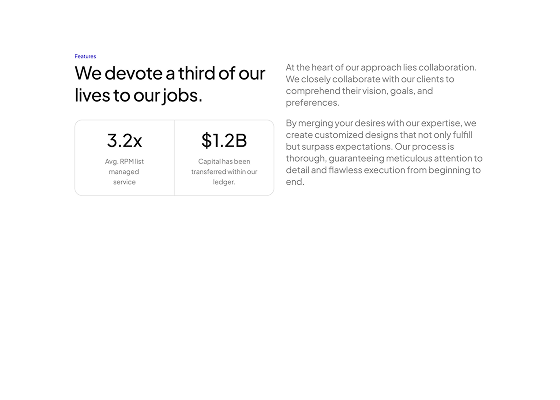 Features

We devote a third of our lives to our jobs.

3.2x

Avg. RPM list managed service

$1.2B

Capital has been transferred within our ledger.

At the heart of our approach lies collaboration. We closely collaborate with our clients to comprehend their vision, goals, and preferences.

By merging your desires with our expertise, we create customized designs that not only fulfill but surpass expectations. Our process is thorough, guaranteeing meticulous attention to detail and flawless execution from beginning to end.