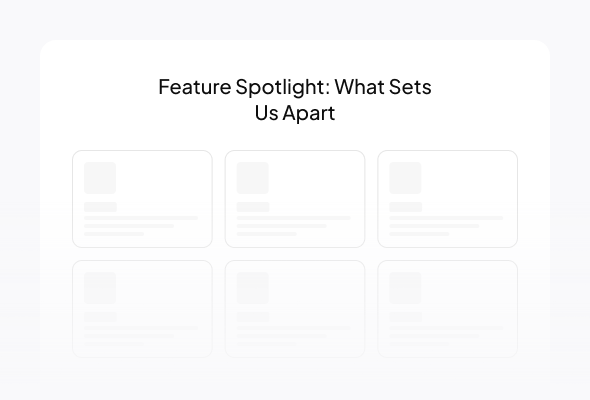 Feature Spotlight: What Sets Us Apart